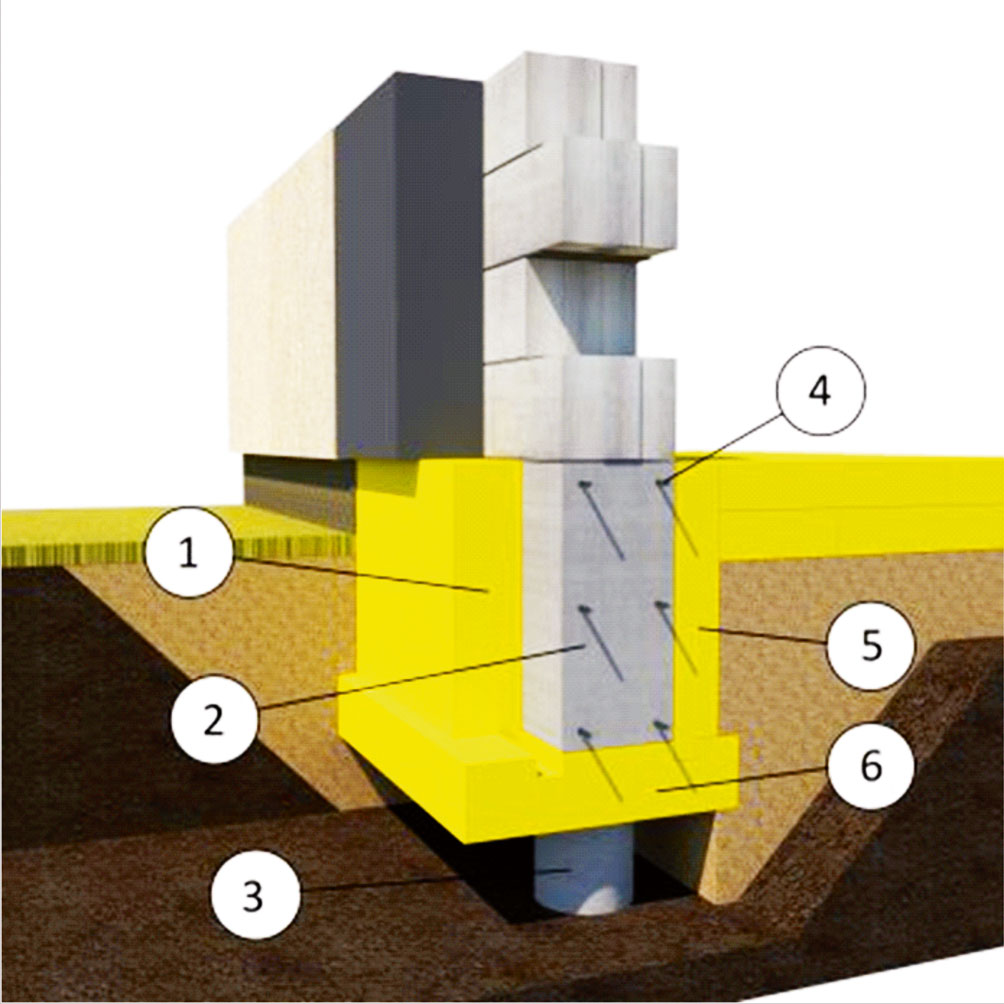 4
1
5
2
6
3